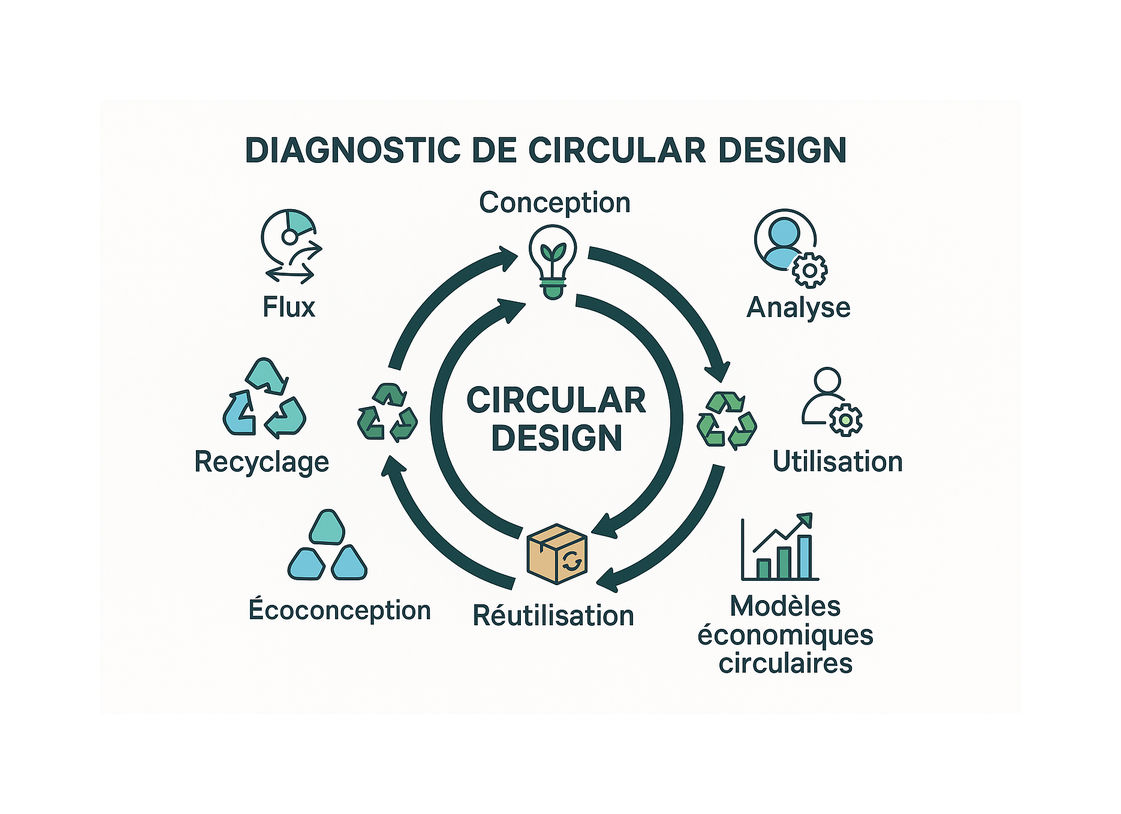 DIAGNOSTIC DE CIRCULAR DESIGN

Conception

Flux

Analyse

Recyclage

CIRCULAR DESIGN

Utilisation

Écoconception

Réutilisation

Modèles économiques circulaires